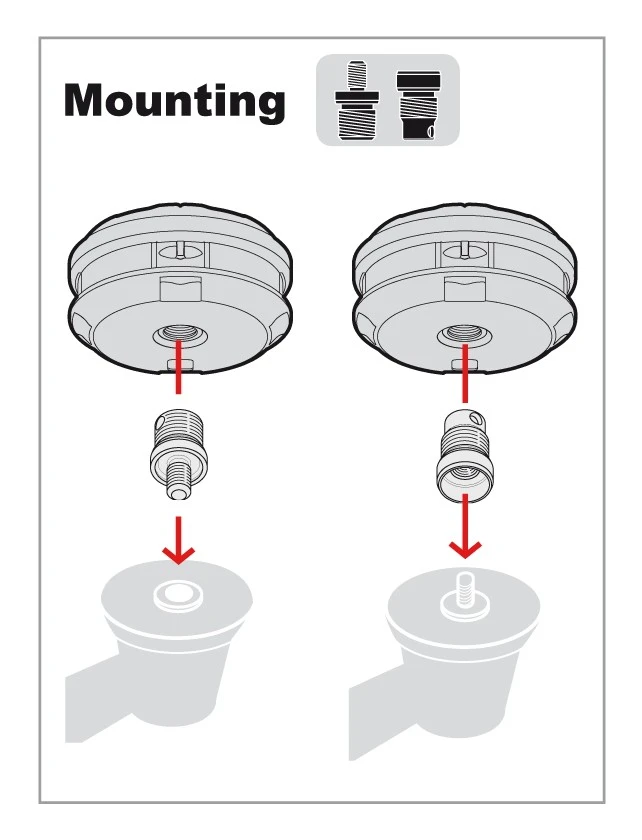 Mounting